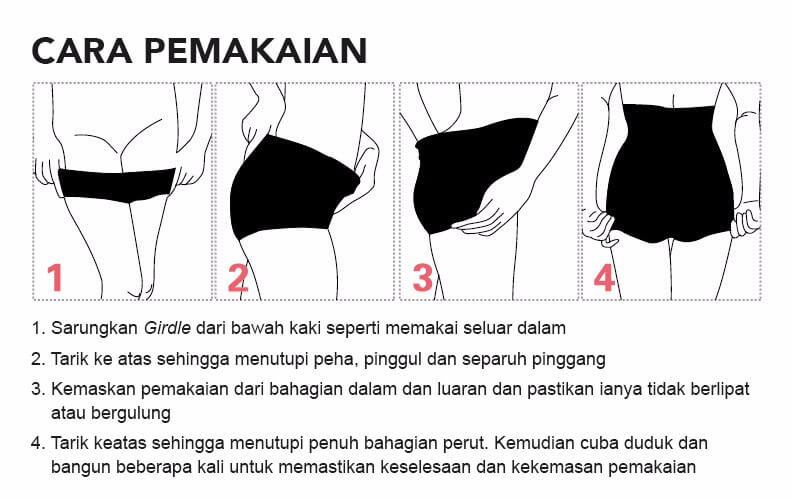 CARA PEMAKAIAN

1

2

3

4

1. Sarungkan Girdle dari bawah kaki seperti memakai seluar dalam

2. Tarik ke atas sehingga menutupi peha, pinggul dan separuh pinggang

3. Kemaskan pemakaian dari bahagian dalam dan luaran dan pastikan ianya tidak berlipat atau bergulung

4. Tarik keatas sehingga menutupi penuh bahagian perut. Kemudian cuba duduk dan bangun beberapa kali untuk memastikan keselesaan dan kekemasan pemakaian